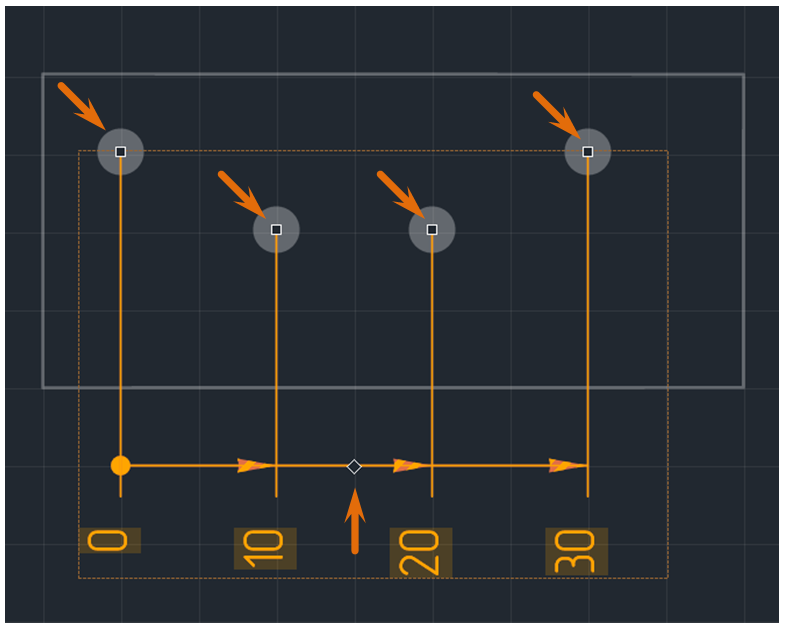 0
10
20
30