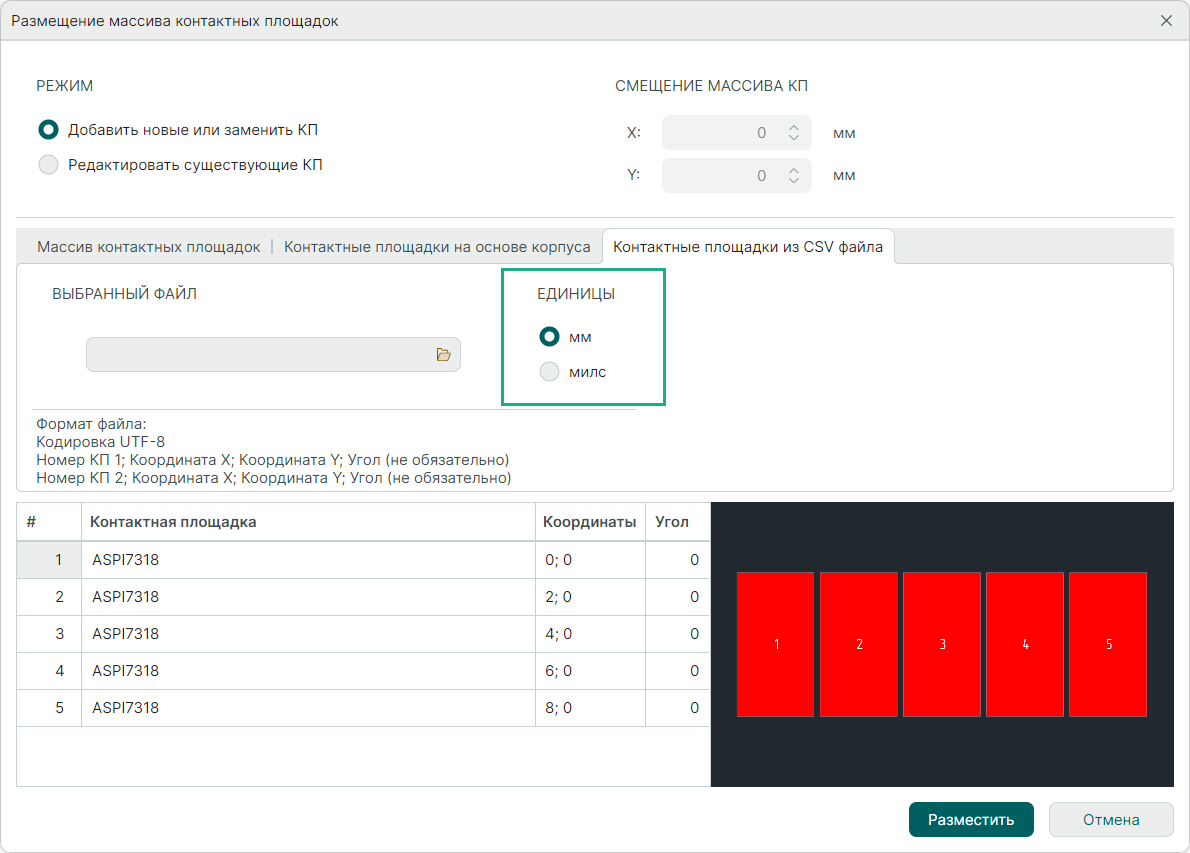 Размещение массива контактных площадок

РЕЖИМ

Добавить новые или заменить КП

Редактировать существующие КП

СМЕЩЕНИЕ МАССИВА КП

X: 0 мм

Y: 0 мм

Массив контактных площадок | Контактные площадки на основе корпуса | Контактные площадки из CSV файла

ВЫБРАННЫЙ ФАЙЛ

ЕДИНИЦЫ

мм

милс

Формат файла:
Кодировка UTF-8
Номер КП 1; Координата X; Координата Y; Угол (не обязательно)
Номер КП 2; Координата X; Координата Y; Угол (не обязательно)

| # | Контактная площадка | Координаты | Угол |
|---|---|---|---|
| 1 | ASPI7318 | 0; 0 | 0 |
| 2 | ASPI7318 | 2; 0 | 0 |
| 3 | ASPI7318 | 4; 0 | 0 |
| 4 | ASPI7318 | 6; 0 | 0 |
| 5 | ASPI7318 | 8; 0 | 0 |

1 2 3 4 5

Разместить

Отмена