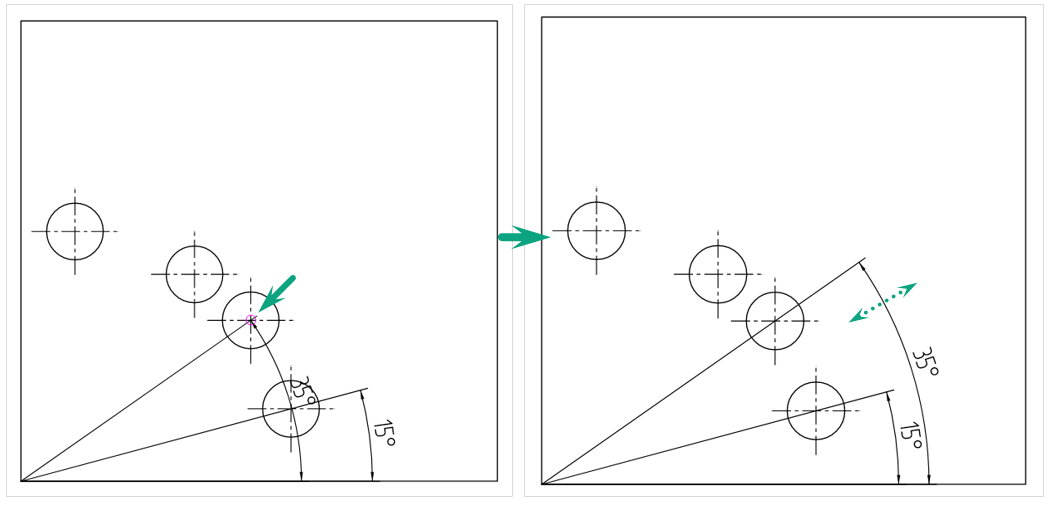 35°
15°
35°
15°