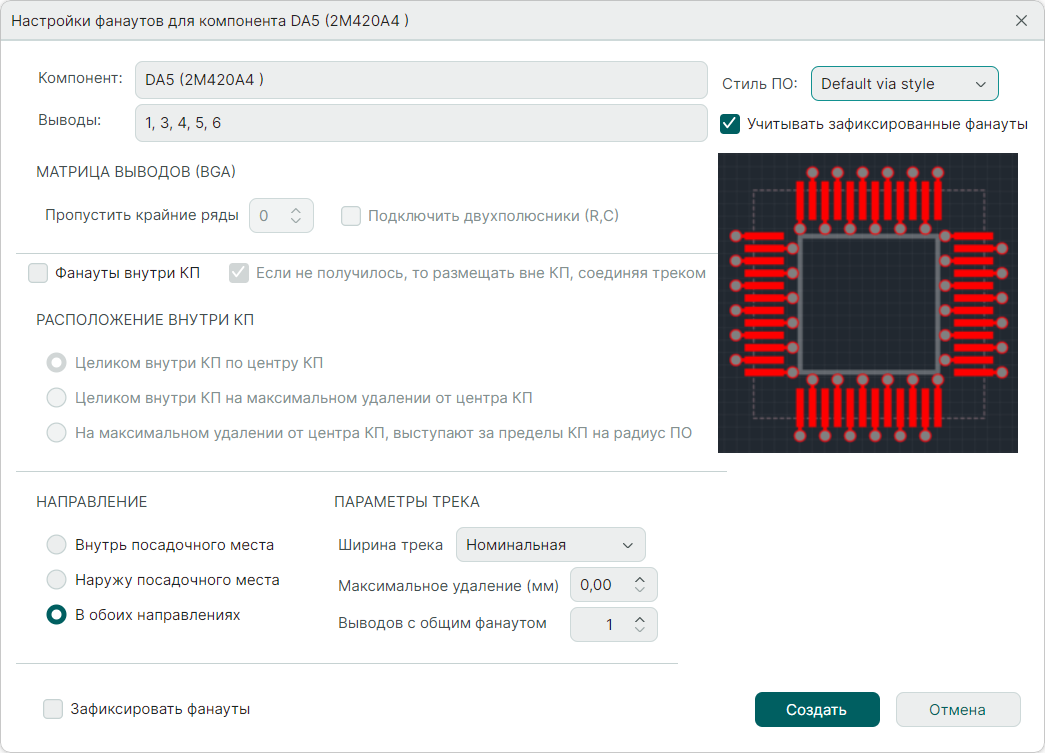 Настройки фанаутов для компонента DA5 (2M420A4 )

Компонент: DA5 (2M420A4 )

Выводы: 1, 3, 4, 5, 6

Стиль ПО: Default via style

Учитывать зафиксированные фанауты

МАТРИЦА ВЫВОДОВ (BGA)

Пропустить крайние ряды 0

Подключить двухполюсники (R,C)

Фанауты внутри КП

Если не получилось, то размещать вне КП, соединяя треком

РАСПОЛОЖЕНИЕ ВНУТРИ КП

Целиком внутри КП по центру КП

Целиком внутри КП на максимальном удалении от центра КП

На максимальном удалении от центра КП, выступают за пределы КП на радиус ПО

НАПРАВЛЕНИЕ

Внутрь посадочного места

Наружу посадочного места

В обоих направлениях

ПАРАМЕТРЫ ТРЕКА

Ширина трека Номинальная

Максимальное удаление (мм) 0,00

Выводов с общим фанаутом 1

Зафиксировать фанауты

Создать

Отмена