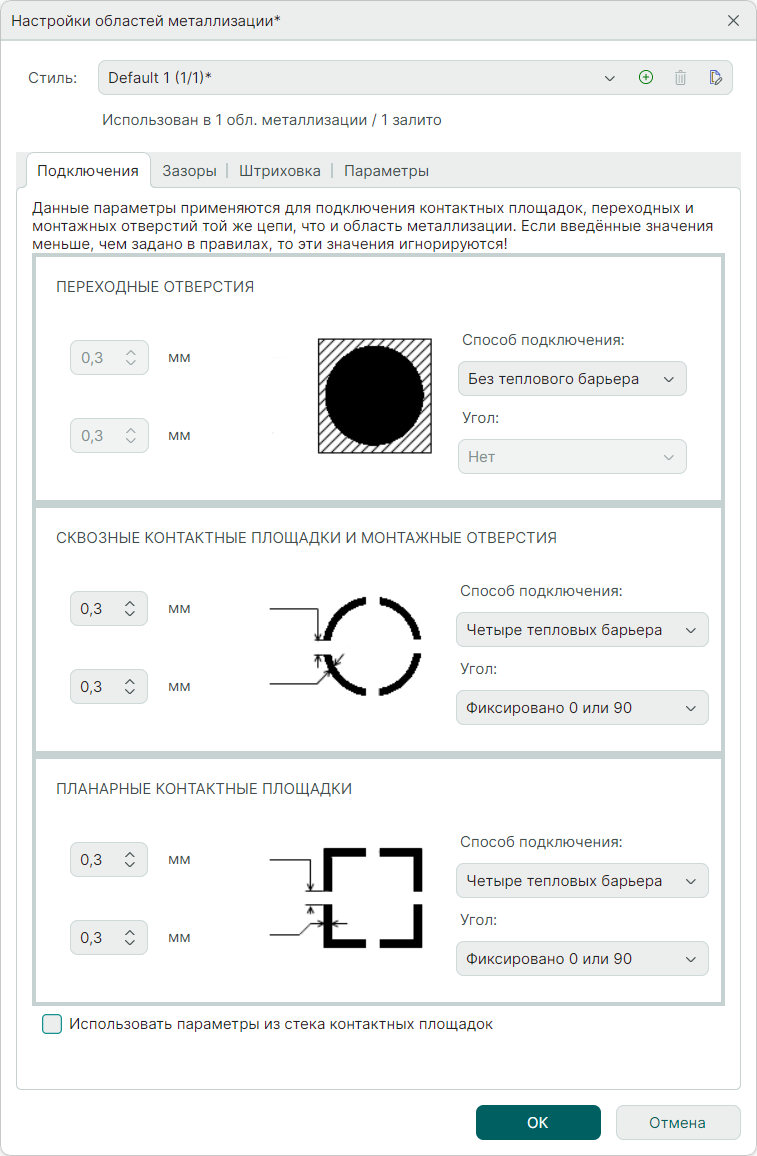 Настройки областей металлизации*

Стиль: Default 1 (1/1)*

Использован в 1 обл. металлизации / 1 залито

Подключения | Зазоры | Штриховка | Параметры

Данные параметры применяются для подключения контактных площадок, переходных и монтажных отверстий той же цепи, что и область металлизации. Если введённые значения меньше, чем задано в правилах, то эти значения игнорируются!

ПЕРЕХОДНЫЕ ОТВЕРСТИЯ

0,3 мм

0,3 мм

Способ подключения:

Без теплового барьера

Угол:

Нет

СКВОЗНЫЕ КОНТАКТНЫЕ ПЛОЩАДКИ И МОНТАЖНЫЕ ОТВЕРСТИЯ

0,3 мм

0,3 мм

Способ подключения:

Четыре тепловых барьера

Угол:

Фиксировано 0 или 90

ПЛАНАРНЫЕ КОНТАКТНЫЕ ПЛОЩАДКИ

0,3 мм

0,3 мм

Способ подключения:

Четыре тепловых барьера

Угол:

Фиксировано 0 или 90

Использовать параметры из стека контактных площадок

OK

Отмена