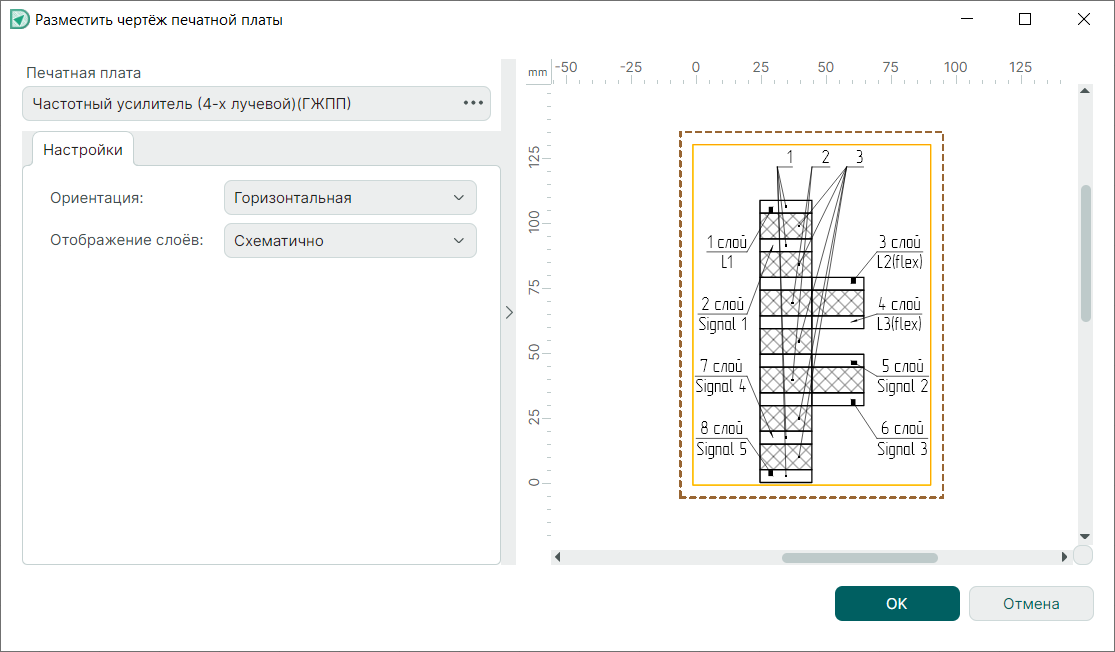 Разместить чертёж печатной платы

Печатная плата
Частотный усилитель (4-х лучевой)(ГЖПП) •••

Настройки

Ориентация: Горизонтальная
Отображение слоёв: Схематично

mm -50 -25 0 25 50 75 100 125

125
100
75
50
25
0

1 2 3

1 слой
L1

2 слой
Signal 1

7 слой
Signal 4

8 слой
Signal 5

3 слой
L2(flex)

4 слой
L3(flex)

5 слой
Signal 2

6 слой
Signal 3

OK Отмена