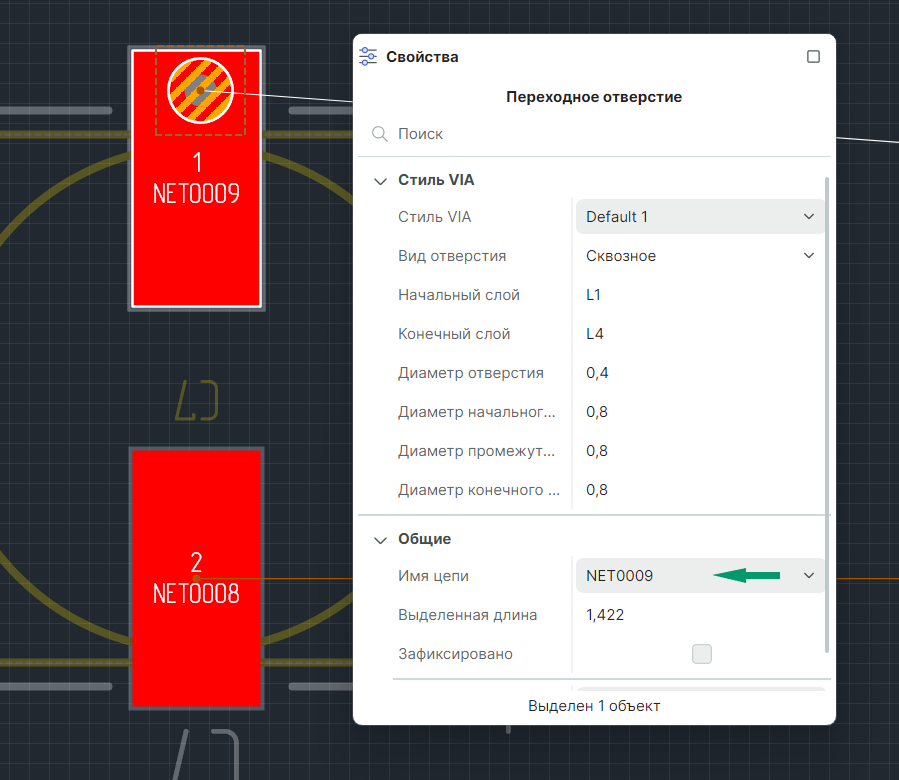 1
NET0009

2
NET0008

Свойства

Переходное отверстие

Поиск

Стиль VIA

| | |
|---|---|
| Стиль VIA | Default 1 |
| Вид отверстия | Сквозное |
| Начальный слой | L1 |
| Конечный слой | L4 |
| Диаметр отверстия | 0,4 |
| Диаметр начальног... | 0,8 |
| Диаметр промежут... | 0,8 |
| Диаметр конечного ... | 0,8 |

Общие

| | |
|---|---|
| Имя цепи | NET0009 |
| Выделенная длина | 1,422 |
| Зафиксировано | |

Выделен 1 объект