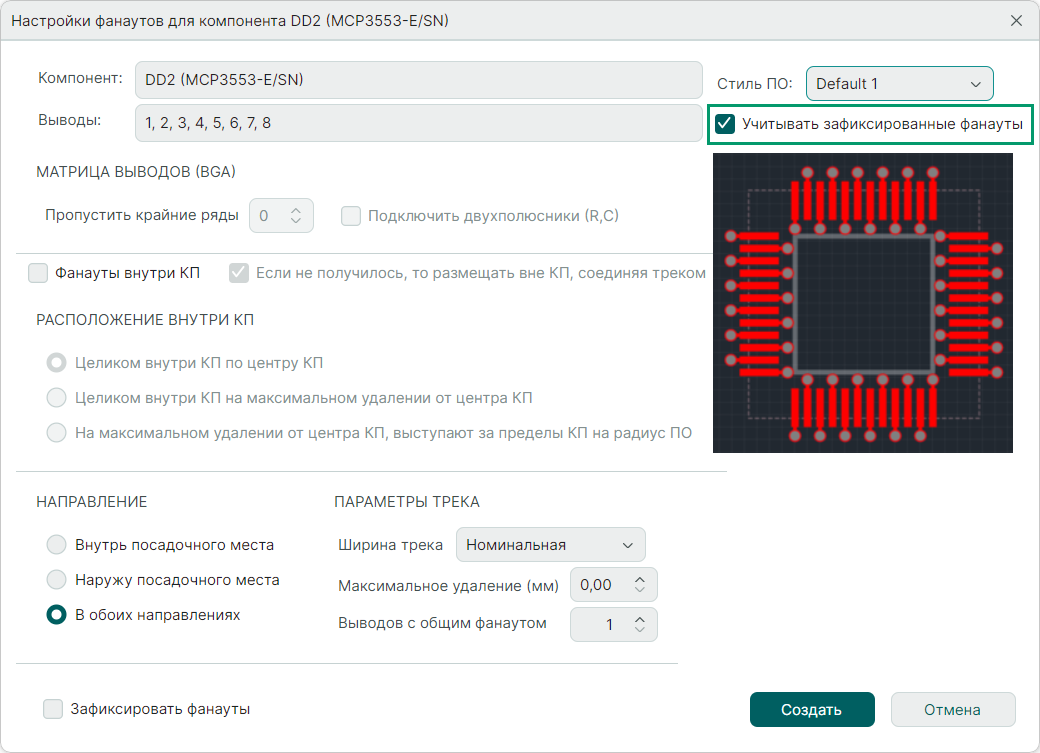 Настройки фанаутов для компонента DD2 (MCP3553-E/SN)

Компонент: DD2 (MCP3553-E/SN)

Выводы: 1, 2, 3, 4, 5, 6, 7, 8

Стиль ПО: Default 1

Учитывать зафиксированные фанауты

МАТРИЦА ВЫВОДОВ (BGA)

Пропустить крайние ряды 0

Подключить двухполюсники (R,C)

Фанауты внутри КП

Если не получилось, то размещать вне КП, соединяя треком

РАСПОЛОЖЕНИЕ ВНУТРИ КП

Целиком внутри КП по центру КП

Целиком внутри КП на максимальном удалении от центра КП

На максимальном удалении от центра КП, выступают за пределы КП на радиус ПО

НАПРАВЛЕНИЕ

Внутрь посадочного места

Наружу посадочного места

В обоих направлениях

ПАРАМЕТРЫ ТРЕКА

Ширина трека Номинальная

Максимальное удаление (мм) 0,00

Выводов с общим фанаутом 1

Зафиксировать фанауты

Создать

Отмена