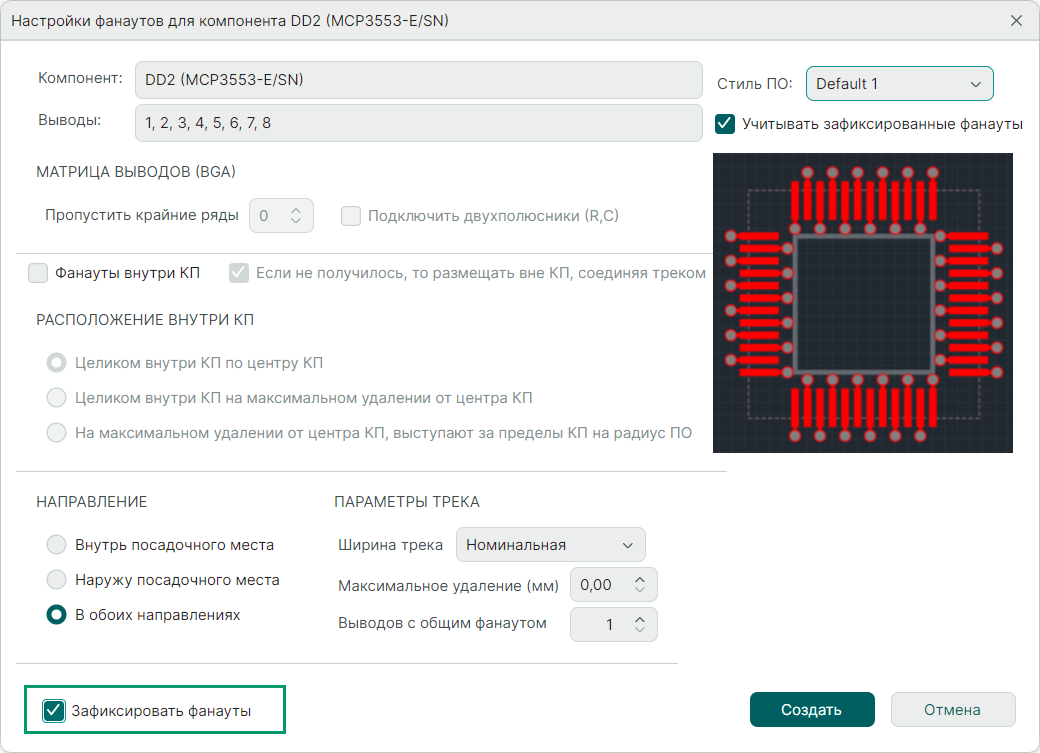 Настройки фанаутов для компонента DD2 (MCP3553-E/SN)

Компонент: DD2 (MCP3553-E/SN)

Выводы: 1, 2, 3, 4, 5, 6, 7, 8

Стиль ПО: Default 1

Учитывать зафиксированные фанауты

МАТРИЦА ВЫВОДОВ (BGA)

Пропустить крайние ряды 0

Подключить двухполюсники (R,C)

Фанауты внутри КП

Если не получилось, то размещать вне КП, соединяя треком

РАСПОЛОЖЕНИЕ ВНУТРИ КП

Целиком внутри КП по центру КП

Целиком внутри КП на максимальном удалении от центра КП

На максимальном удалении от центра КП, выступают за пределы КП на радиус ПО

НАПРАВЛЕНИЕ

Внутрь посадочного места

Наружу посадочного места

В обоих направлениях

ПАРАМЕТРЫ ТРЕКА

Ширина трека Номинальная

Максимальное удаление (мм) 0,00

Выводов с общим фанаутом 1

Зафиксировать фанауты

Создать

Отмена