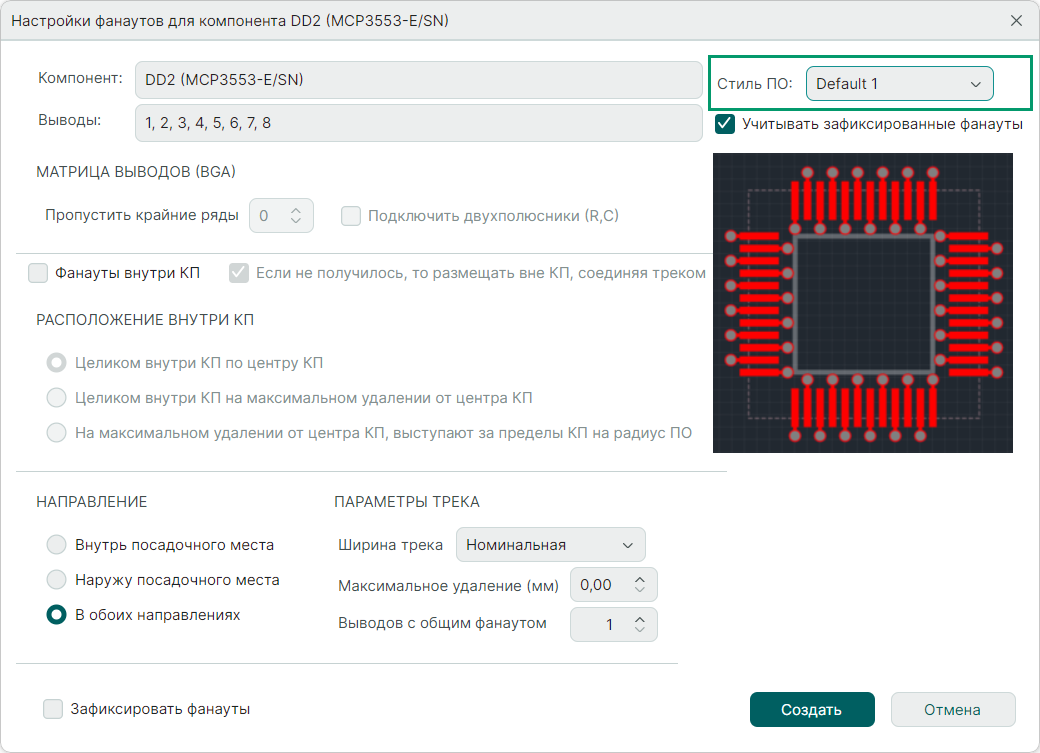 Настройки фанаутов для компонента DD2 (MCP3553-E/SN)

Компонент: DD2 (MCP3553-E/SN)

Выводы: 1, 2, 3, 4, 5, 6, 7, 8

Стиль ПО: Default 1

Учитывать зафиксированные фанауты

МАТРИЦА ВЫВОДОВ (BGA)

Пропустить крайние ряды 0

Подключить двухполюсники (R,C)

Фанауты внутри КП

Если не получилось, то размещать вне КП, соединяя треком

РАСПОЛОЖЕНИЕ ВНУТРИ КП

Целиком внутри КП по центру КП

Целиком внутри КП на максимальном удалении от центра КП

На максимальном удалении от центра КП, выступают за пределы КП на радиус ПО

НАПРАВЛЕНИЕ

Внутрь посадочного места

Наружу посадочного места

В обоих направлениях

ПАРАМЕТРЫ ТРЕКА

Ширина трека Номинальная

Максимальное удаление (мм) 0,00

Выводов с общим фанаутом 1

Зафиксировать фанауты

Создать

Отмена